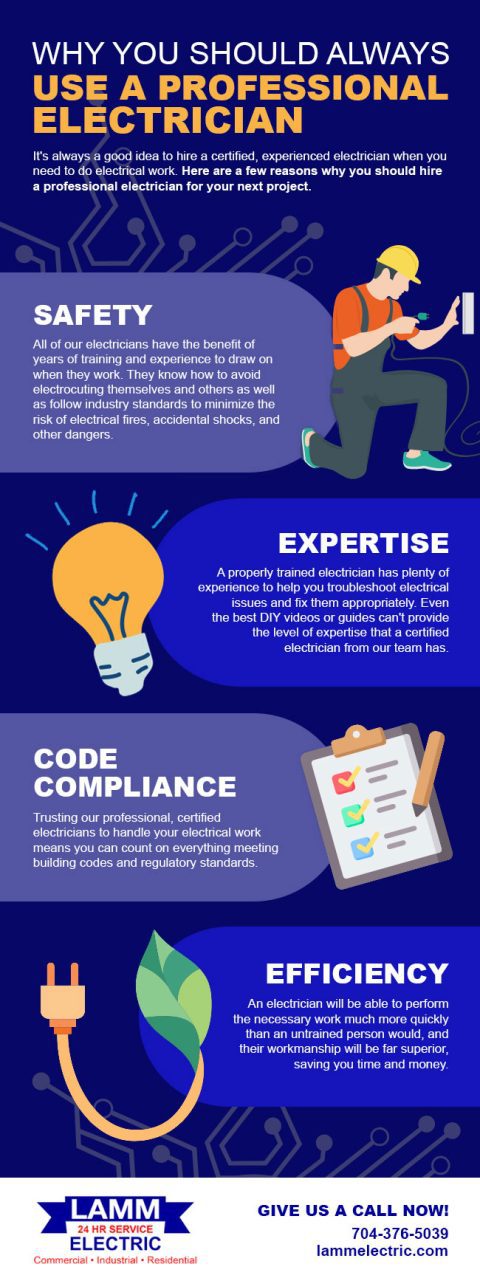 WHY YOU SHOULD ALWAYS USE A PROFESSIONAL ELECTRICIAN

It's always a good idea to hire a certified, experienced electrician when you need to do electrical work. Here are a few reasons why you should hire a professional electrician for your next project.

SAFETY

All of our electricians have the benefit of years of training and experience to draw on when they work. They know how to avoid electrocuting themselves and others as well as follow industry standards to minimize the risk of electrical fires, accidental shocks, and other dangers.

EXPERTISE

A properly trained electrician has plenty of experience to help you troubleshoot electrical issues and fix them appropriately. Even the best DIY videos or guides can't provide the level of expertise that a certified electrician from our team has.

CODE COMPLIANCE

Trusting our professional, certified electricians to handle your electrical work means you can count on everything meeting building codes and regulatory standards.

EFFICIENCY

An electrician will be able to perform the necessary work much more quickly than an untrained person would, and their workmanship will be far superior, saving you time and money.

LAMM 24 HR SERVICE ELECTRIC
Commercial • Industrial • Residential

GIVE US A CALL NOW!
704-376-5039
lammelectric.com